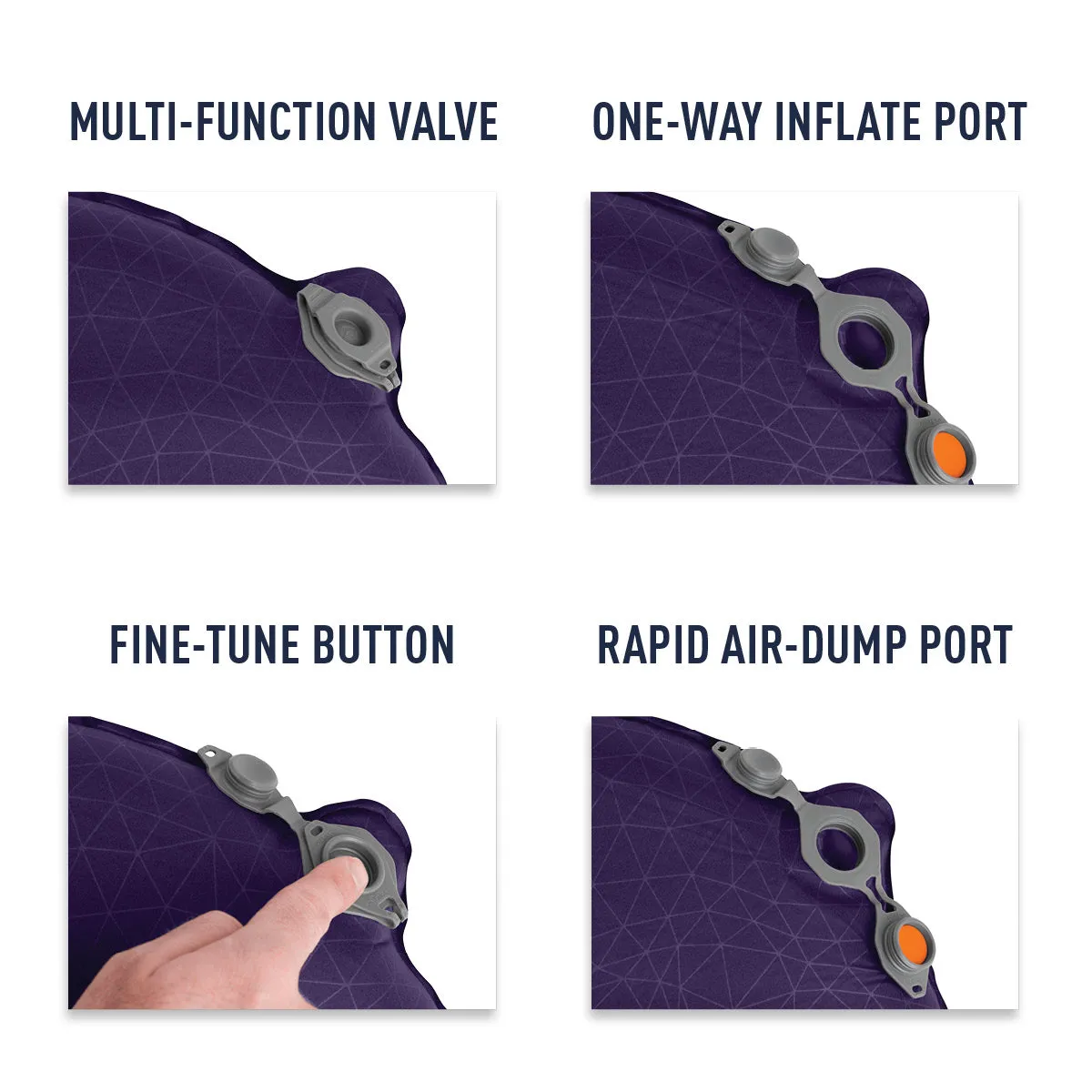 MULTI-FUNCTION VALVE

ONE-WAY INFLATE PORT

FINE-TUNE BUTTON

RAPID AIR-DUMP PORT